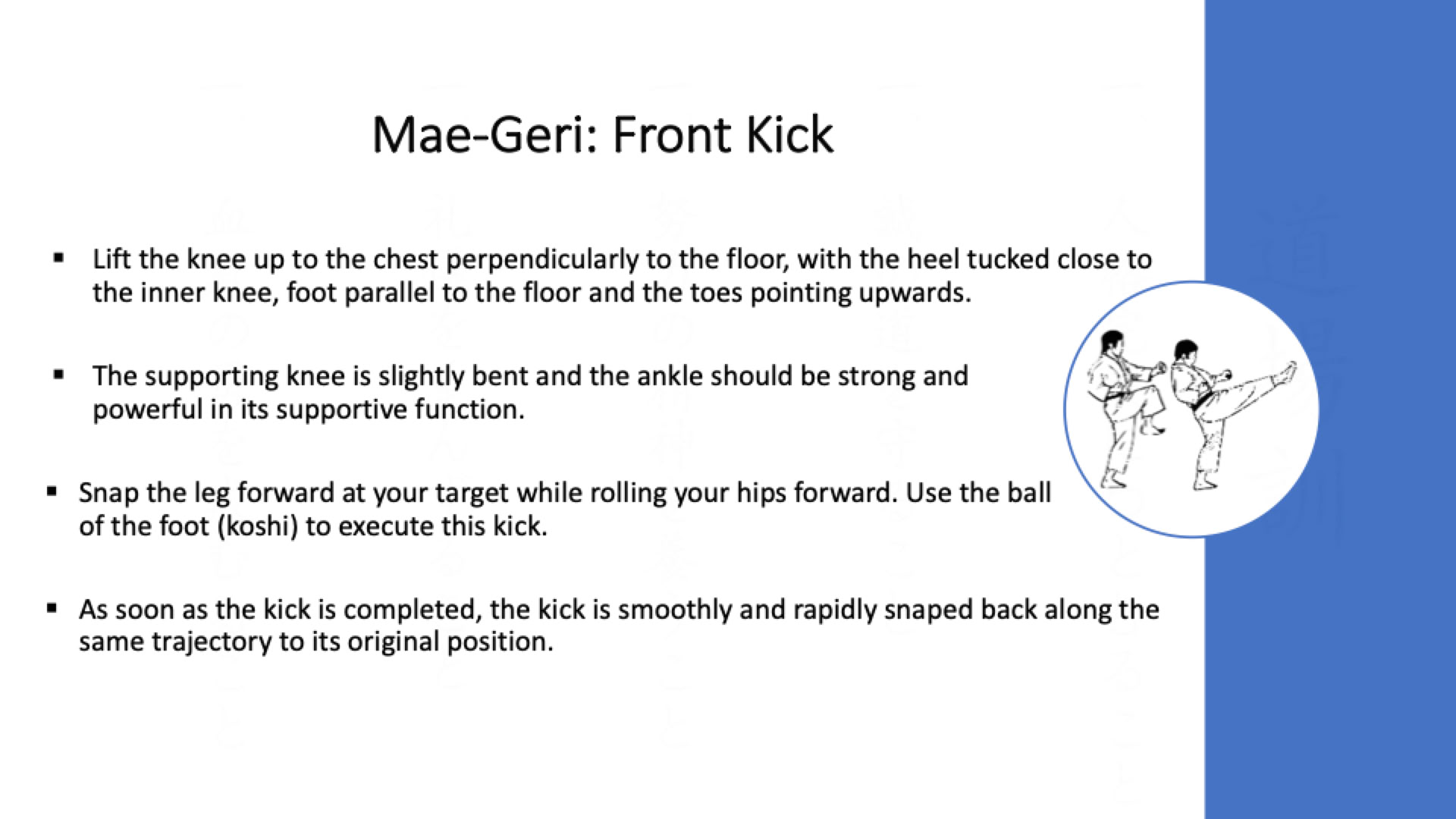 Mae-Geri: Front Kick

▪ Lift the knee up to the chest perpendicularly to the floor, with the heel tucked close to the inner knee, foot parallel to the floor and the toes pointing upwards.

▪ The supporting knee is slightly bent and the ankle should be strong and powerful in its supportive function.

▪ Snap the leg forward at your target while rolling your hips forward. Use the ball of the foot (koshi) to execute this kick.

▪ As soon as the kick is completed, the kick is smoothly and rapidly snaped back along the same trajectory to its original position.