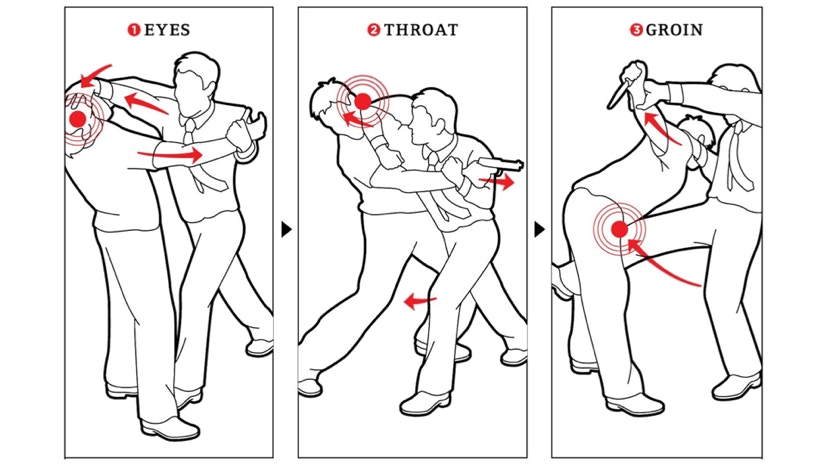 1 EYES

2 THROAT

3 GROIN