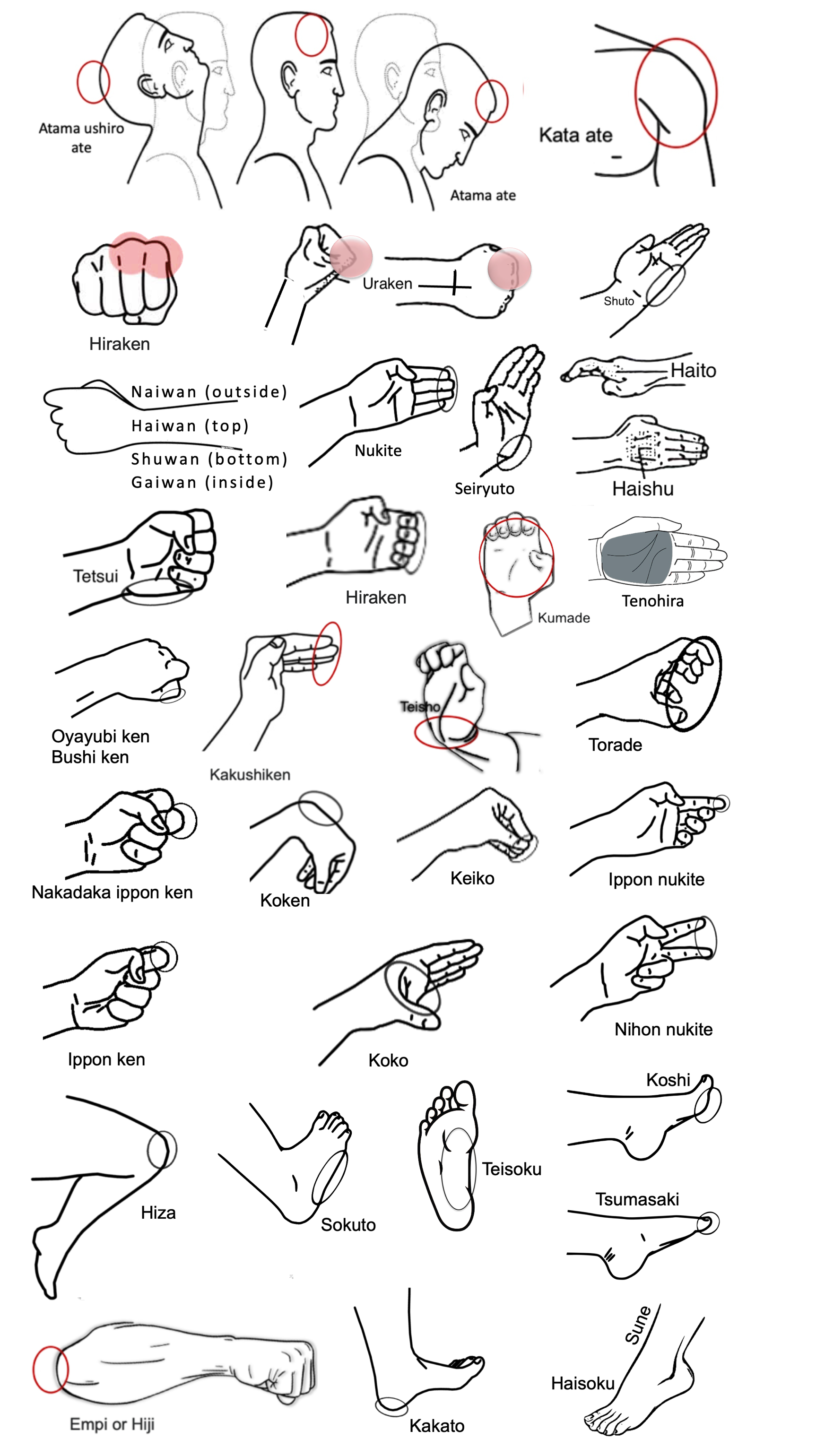 Atama ushiro ate

Atama ate

Kata ate

Hiraken

Uraken

Shuto

Naiwan (outside)
Haiwan (top)
Shuwan (bottom)
Gaiwan (inside)

Nukite

Seiryuto

Haito

Haishu

Tetsui

Hiraken

Kumade

Tenohira

Oyayubi ken
Bushi ken

Kakushiken

Teisho

Torade

Nakadaka ippon ken

Koken

Keiko

Ippon nukite

Ippon ken

Koko

Nihon nukite

Hiza

Sokuto

Teisoku

Koshi

Tsumasaki

Empi or Hiji

Kakato

Sune

Haisoku