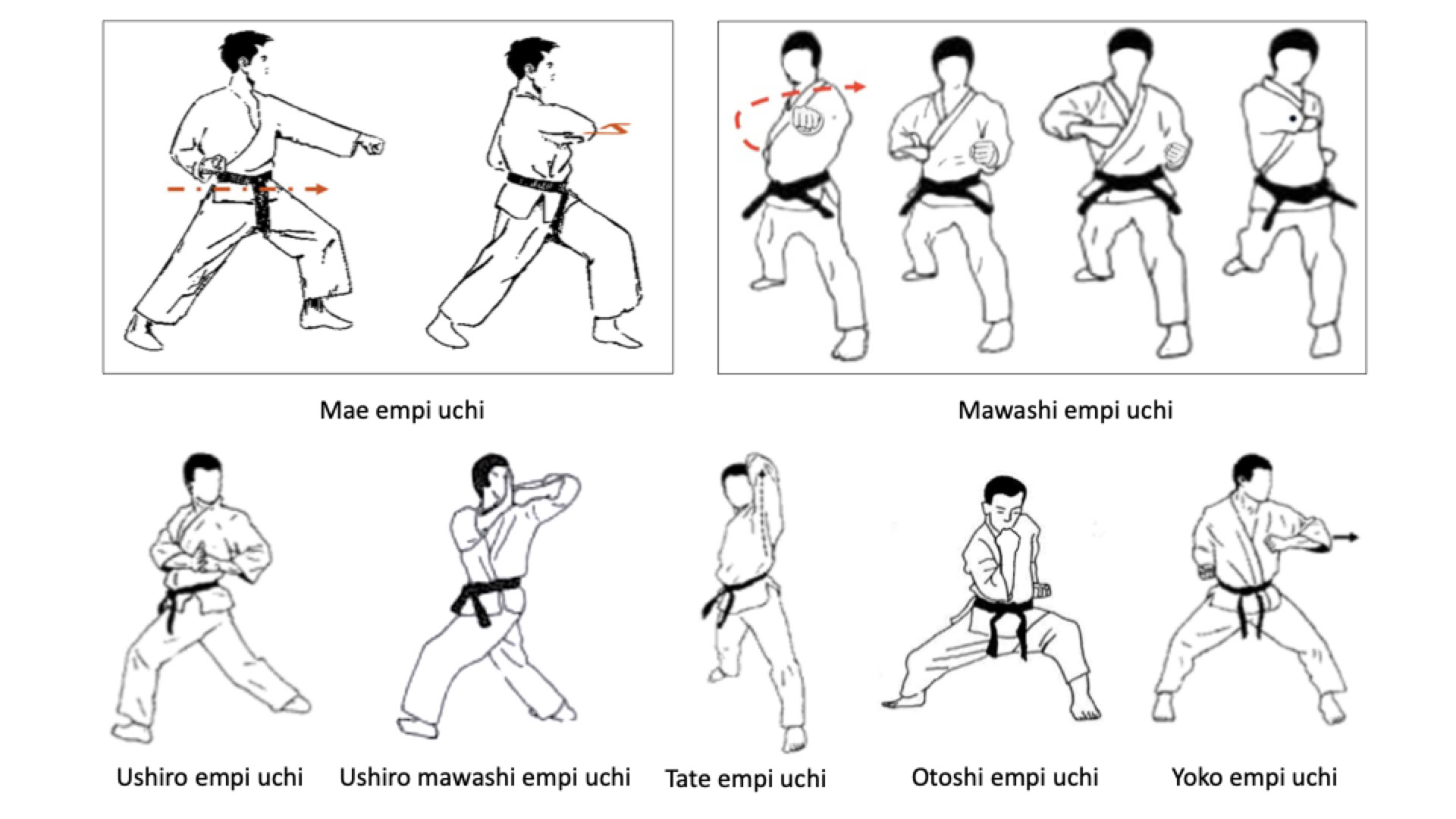 Mae empi uchi

Mawashi empi uchi

Ushiro empi uchi

Ushiro mawashi empi uchi

Tate empi uchi

Otoshi empi uchi

Yoko empi uchi